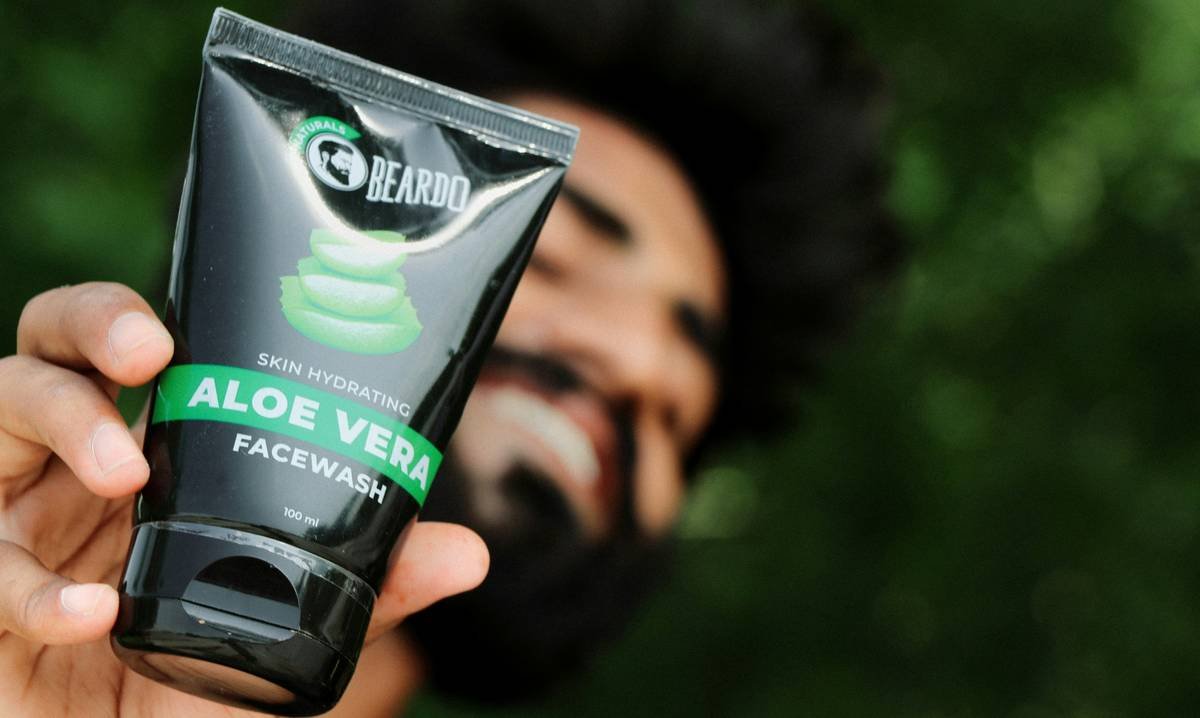 NATURALS
BEARDO

SKIN HYDRATING
ALOE VERA
FACEWASH

100 ml